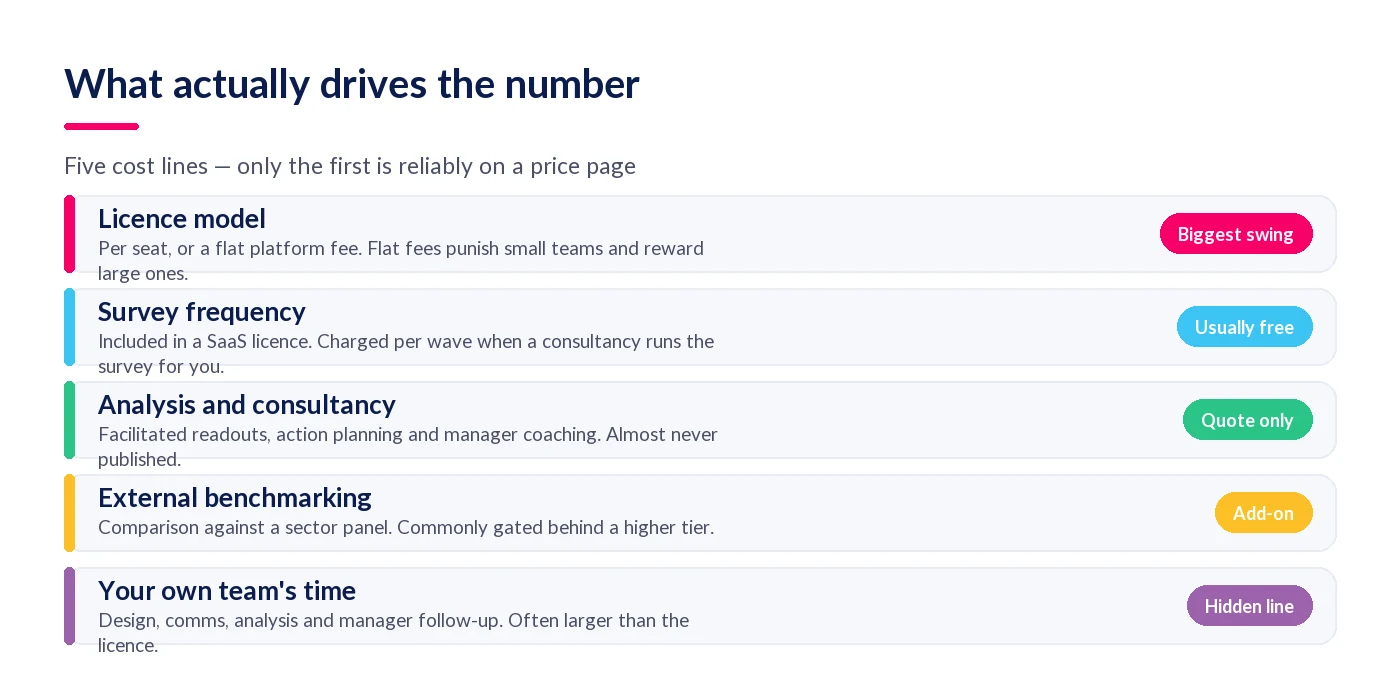 What actually drives the number

Five cost lines — only the first is reliably on a price page

Licence model
Per seat, or a flat platform fee. Flat fees punish small teams and reward large ones.
Biggest swing

Survey frequency
Included in a SaaS licence. Charged per wave when a consultancy runs the survey for you.
Usually free

Analysis and consultancy
Facilitated readouts, action planning and manager coaching. Almost never published.
Quote only

External benchmarking
Comparison against a sector panel. Commonly gated behind a higher tier.
Add-on

Your own team's time
Design, comms, analysis and manager follow-up. Often larger than the licence.
Hidden line